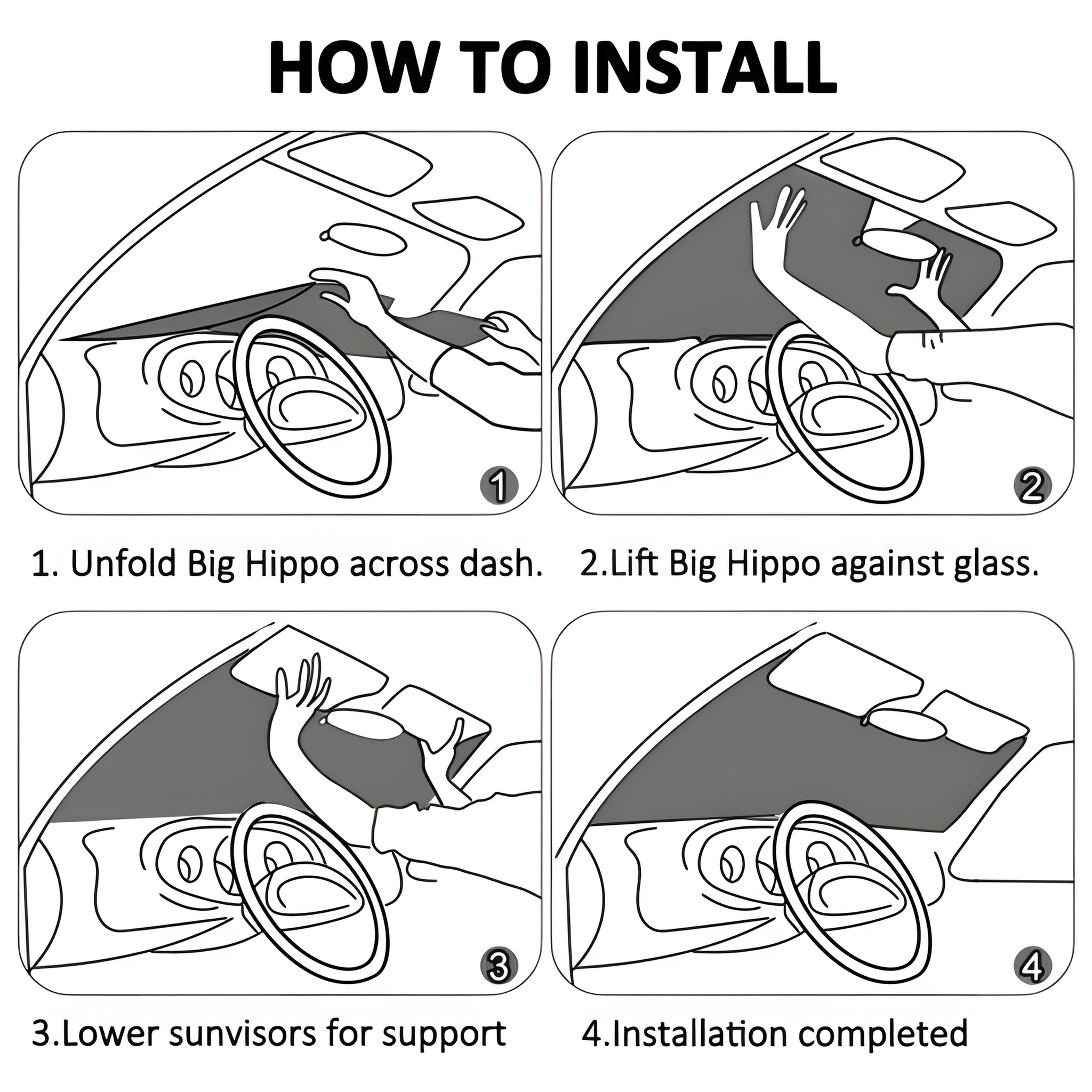 HOW TO INSTALL

1

2

1. Unfold Big Hippo across dash.

2.Lift Big Hippo against glass.

3

4

3.Lower sunvisors for support

4.Installation completed